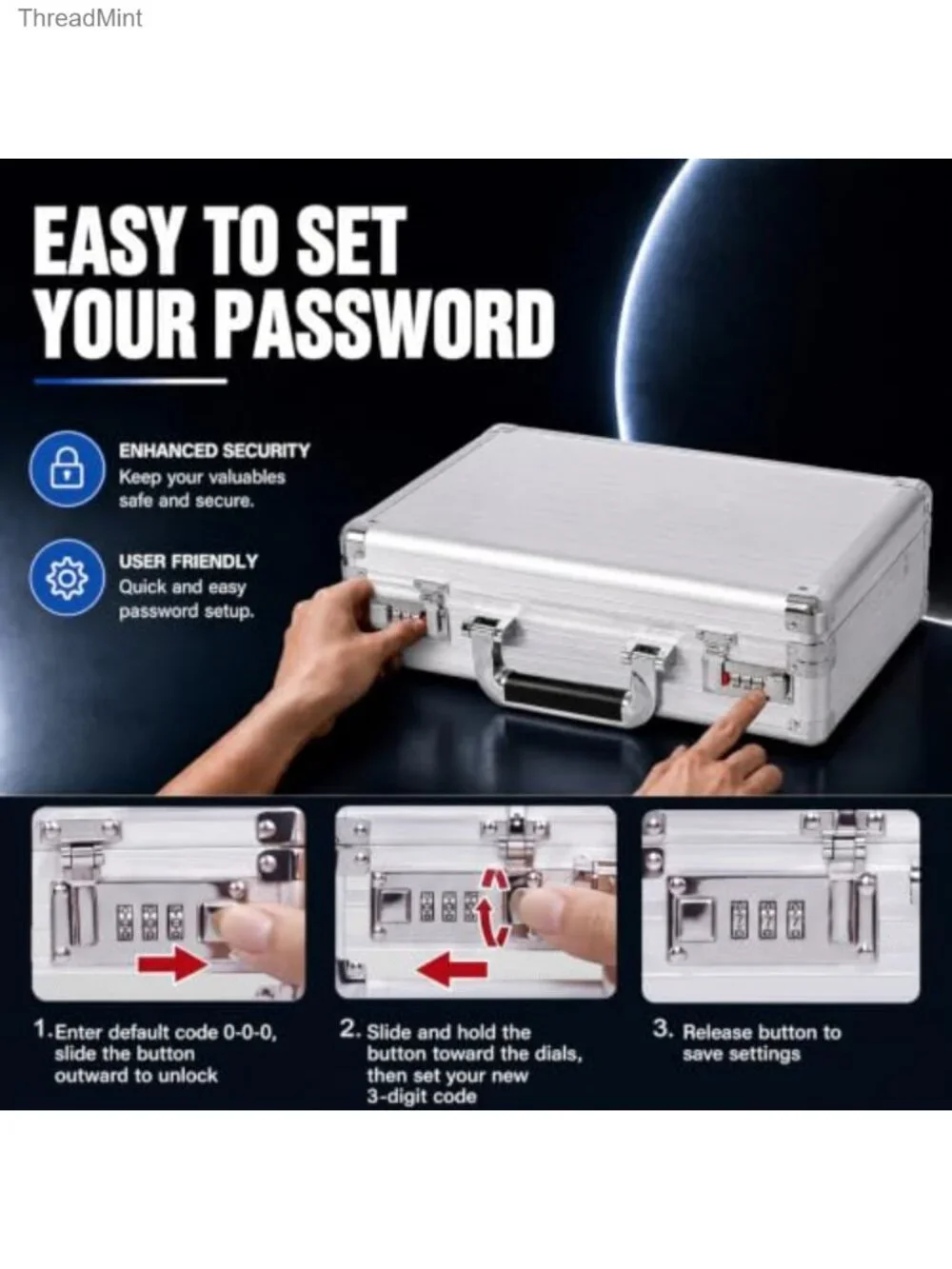 ThreadMint

EASY TO SET
YOUR PASSWORD

ENHANCED SECURITY
Keep your valuables safe and secure.

USER FRIENDLY
Quick and easy password setup.

1. Enter default code 0-0-0, slide the button outward to unlock

2. Slide and hold the button toward the dials, then set your new 3-digit code

3. Release button to save settings